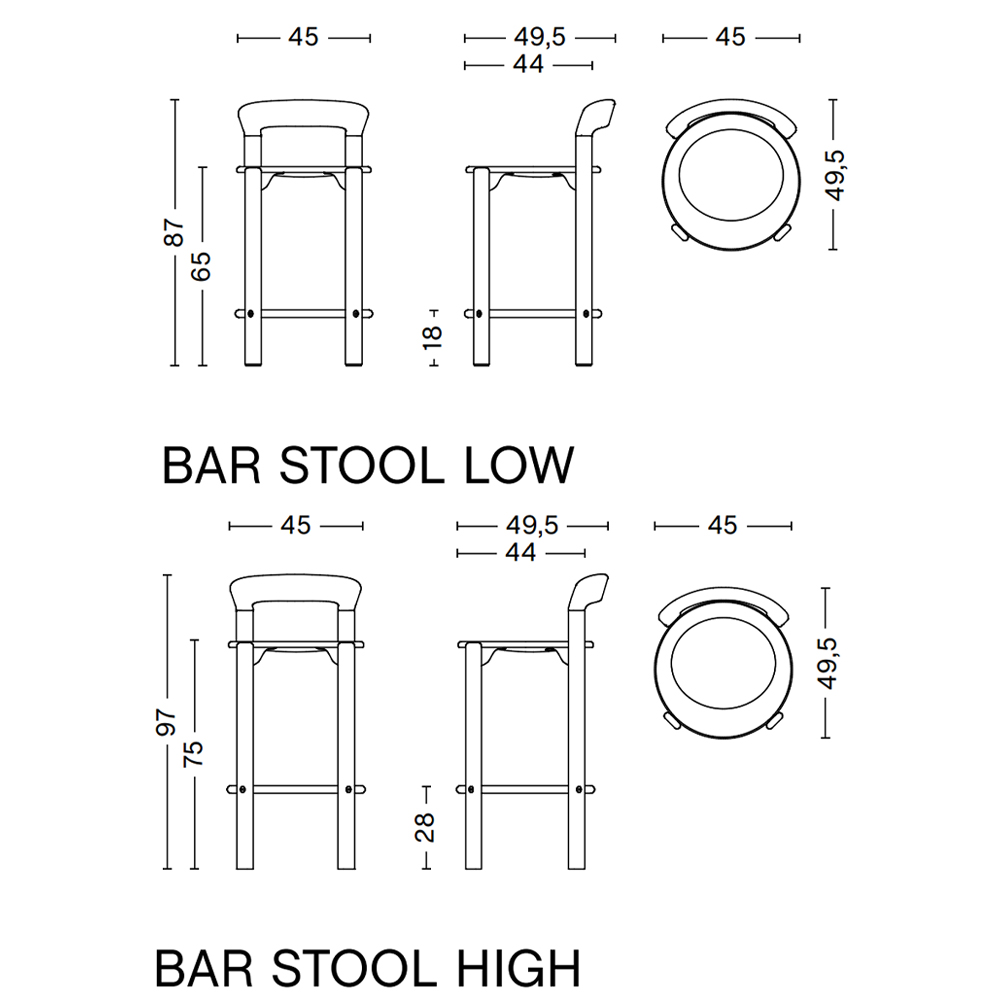 45
49,5
44
45
87
65
18
49,5

BAR STOOL LOW

45
49,5
44
45
97
75
28
49,5

BAR STOOL HIGH